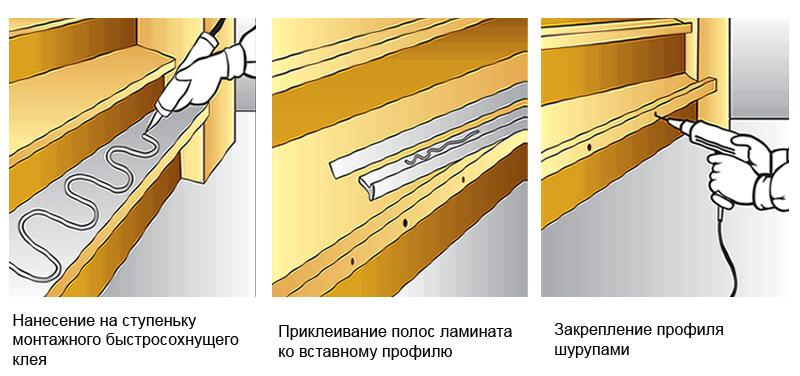 Нанесение на ступеньку монтажного быстросохнущего клея

Приклеивание полос ламината ко вставному профилю

Закрепление профиля шурупами